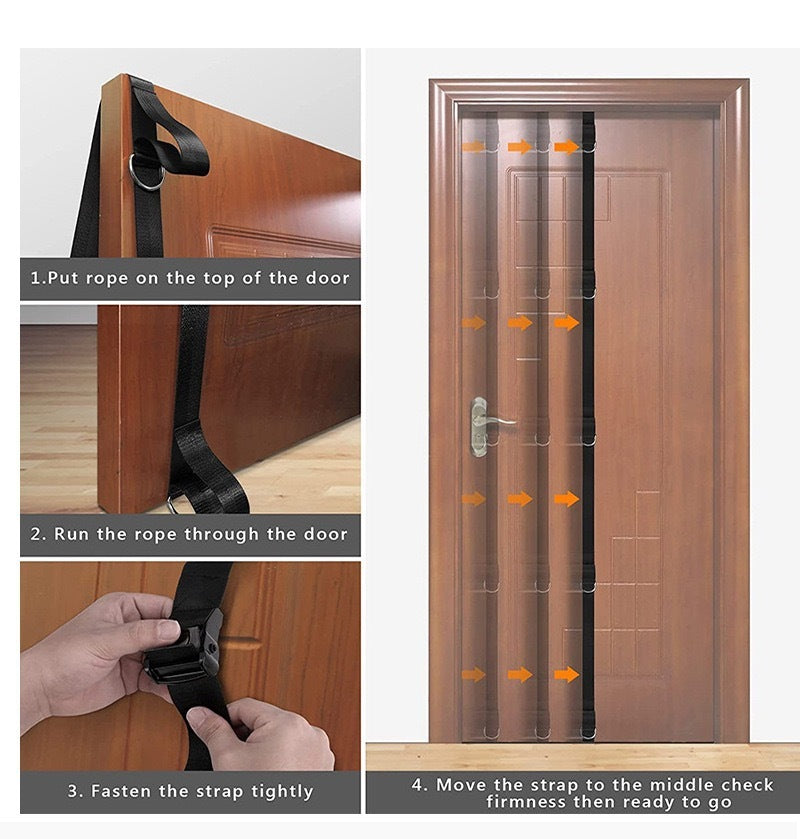 1.Put rope on the top of the door

2. Run the rope through the door

3. Fasten the strap tightly

4. Move the strap to the middle check firmness then ready to go